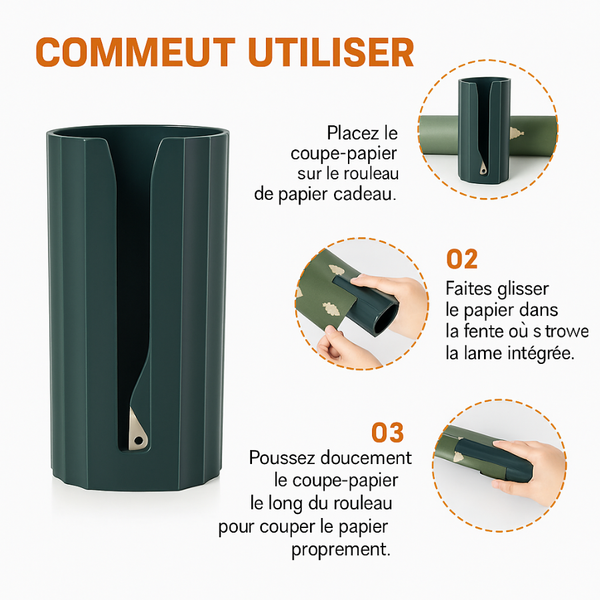 COMMEUT UTILISER

Placez le coupe-papier sur le rouleau de papier cadeau.

02

Faites glisser le papier dans la fente où s trowe la lame intégrée.

03

Poussez doucement le coupe-papier le long du rouleau pour couper le papier proprement.